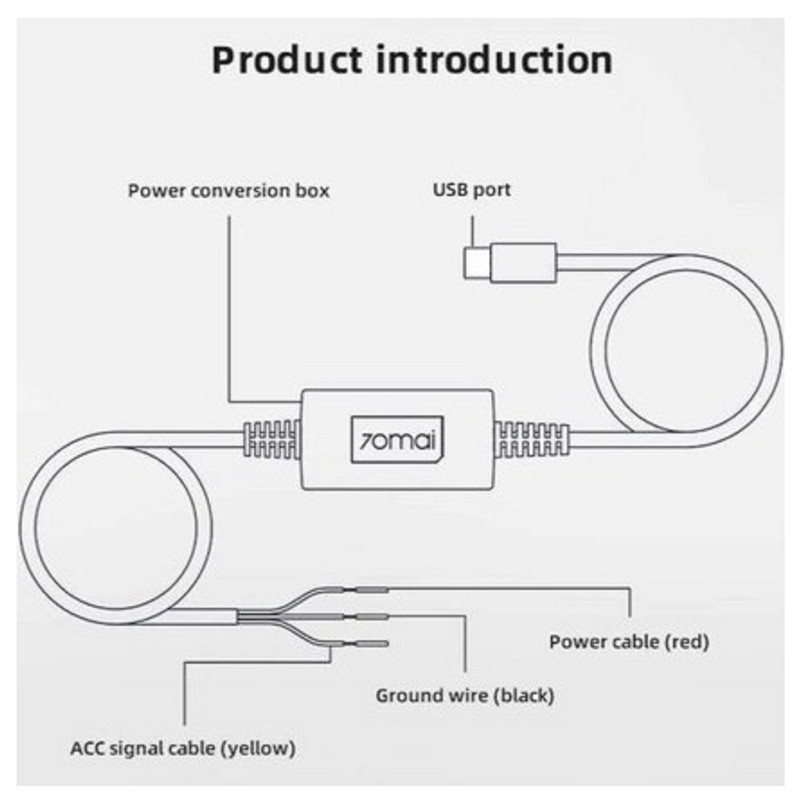 Product introduction

Power conversion box

USB port

70mai

Power cable (red)

Ground wire (black)

ACC signal cable (yellow)