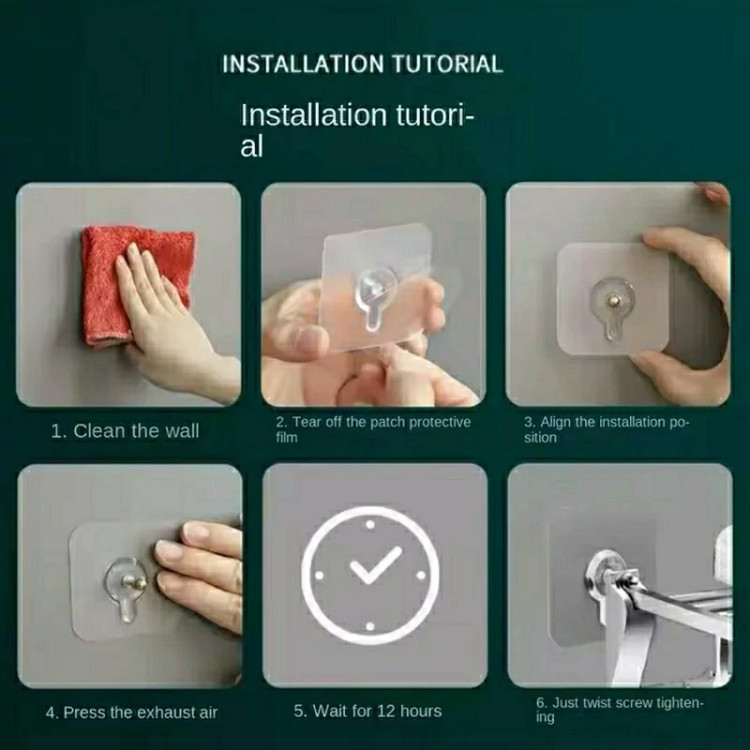 INSTALLATION TUTORIAL

Installation tutorial

1. Clean the wall

2. Tear off the patch protective film

3. Align the installation position

4. Press the exhaust air

5. Wait for 12 hours

6. Just twist screw tightening